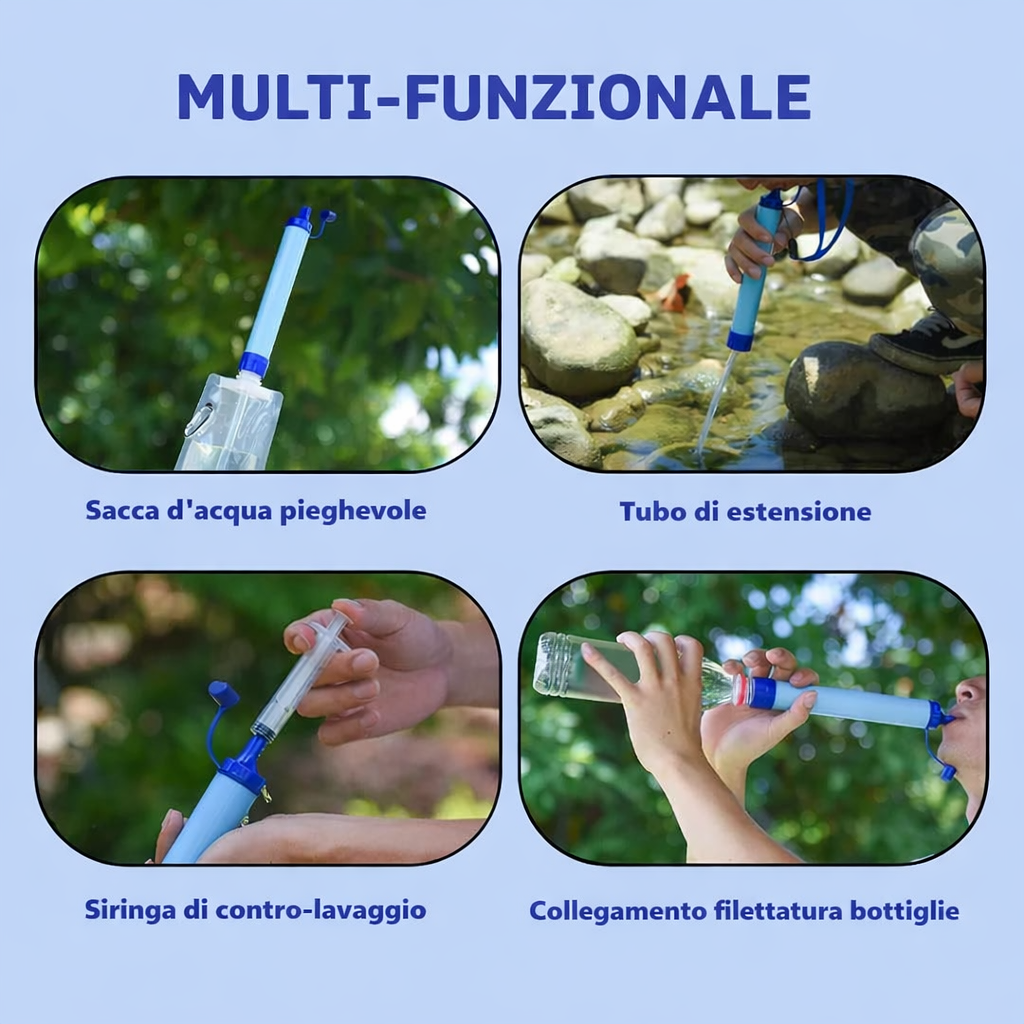 MULTI-FUNZIONALE

Sacca d'acqua pieghevole

Tubo di estensione

Siringa di contro-lavaggio

Collegamento filettatura bottiglie